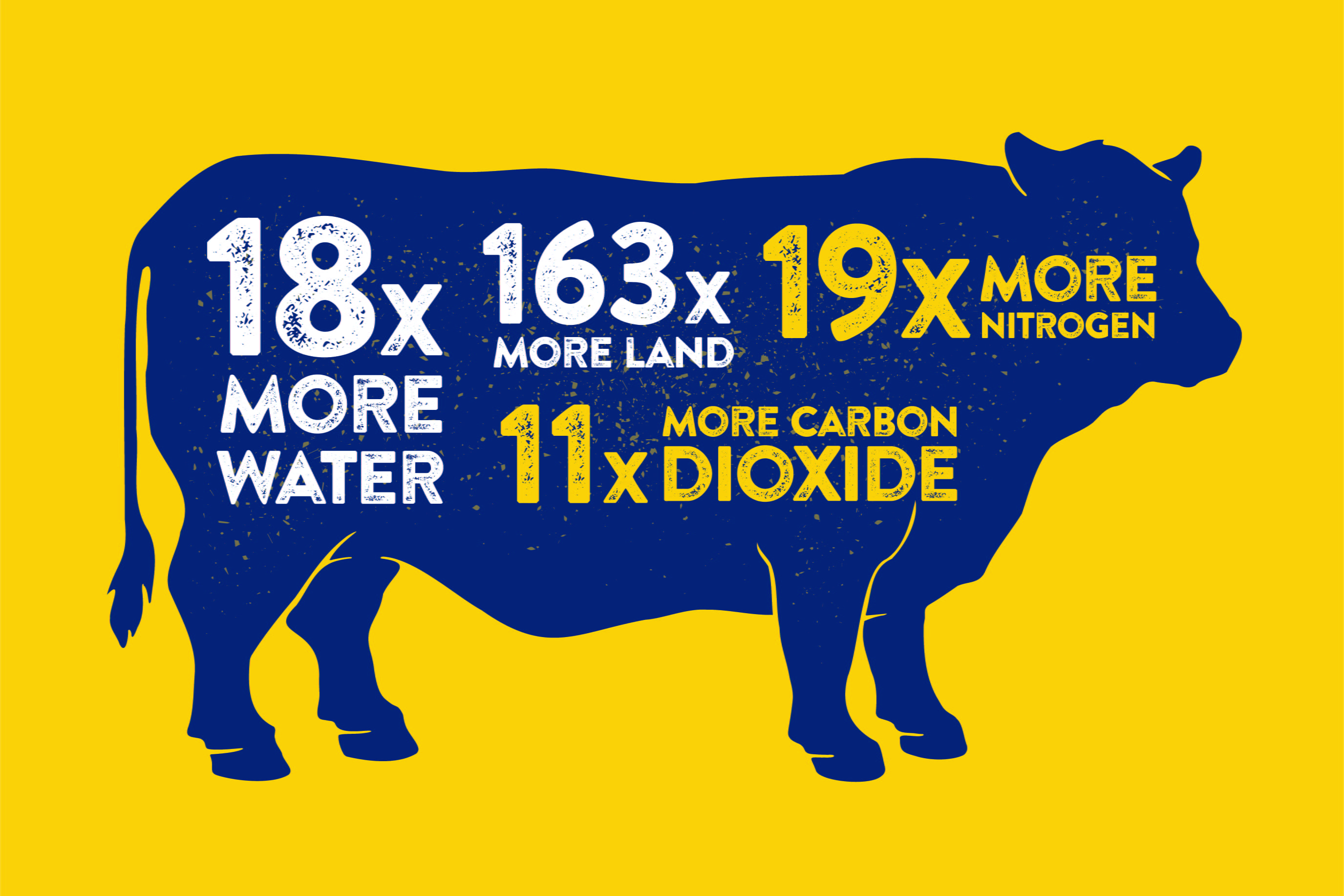 18x MORE WATER

163x MORE LAND

19x MORE NITROGEN

11x MORE CARBON DIOXIDE