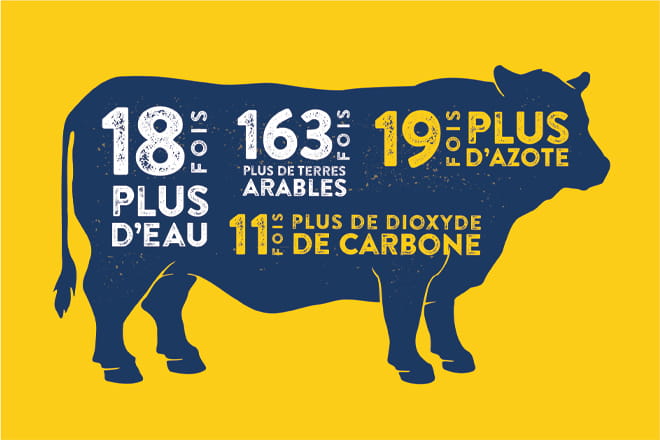 18 FOIS PLUS D'EAU

163 FOIS PLUS DE TERRES ARABLES

19 FOIS PLUS D'AZOTE

11 FOIS PLUS DE DIOXYDE DE CARBONE